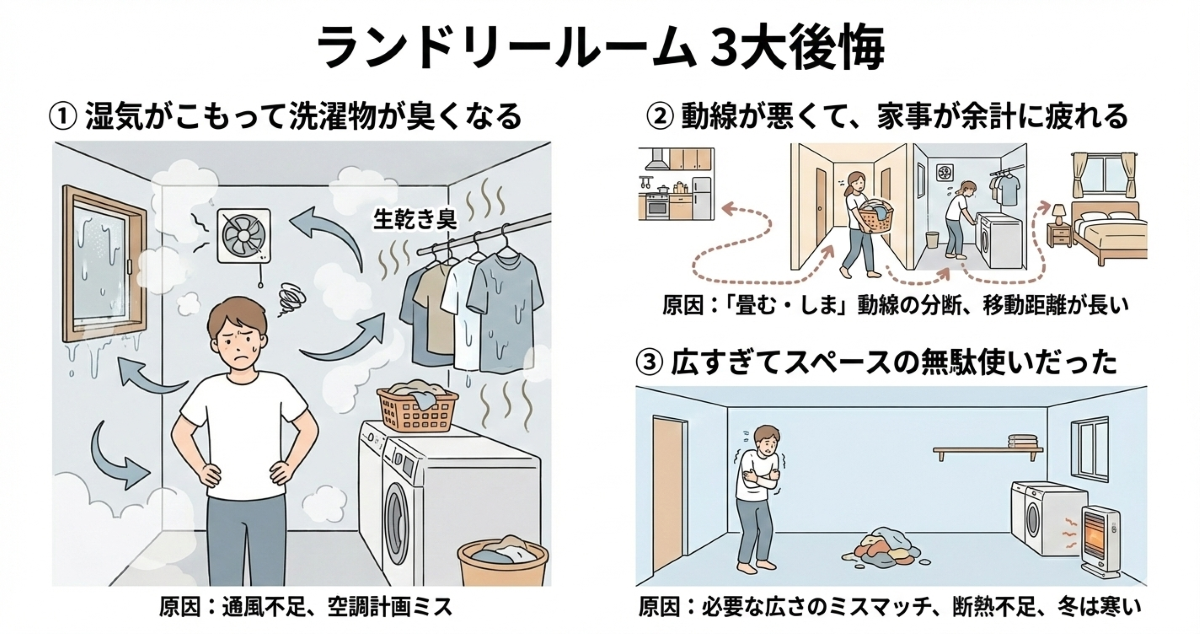 ランドリールーム 3大後悔

① 湿気がこもって洗濯物が臭くなる

生乾き臭

原因：通風不足、空調計画ミス

② 動線が悪くて、家事が余計に疲れる

原因：「畳む・しま」動線の分断、移動距離が長い

③ 広すぎてスペースの無駄使いだった

原因：必要な広さのミスマッチ、断熱不足、冬は寒い